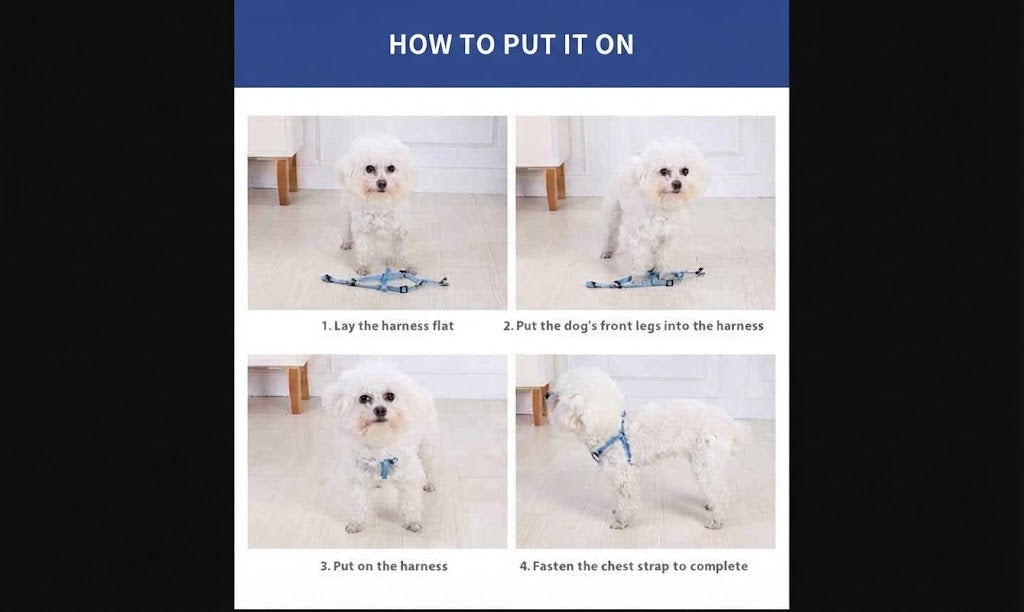 HOW TO PUT IT ON

1. Lay the harness flat

2. Put the dog's front legs into the harness

3. Put on the harness

4. Fasten the chest strap to complete