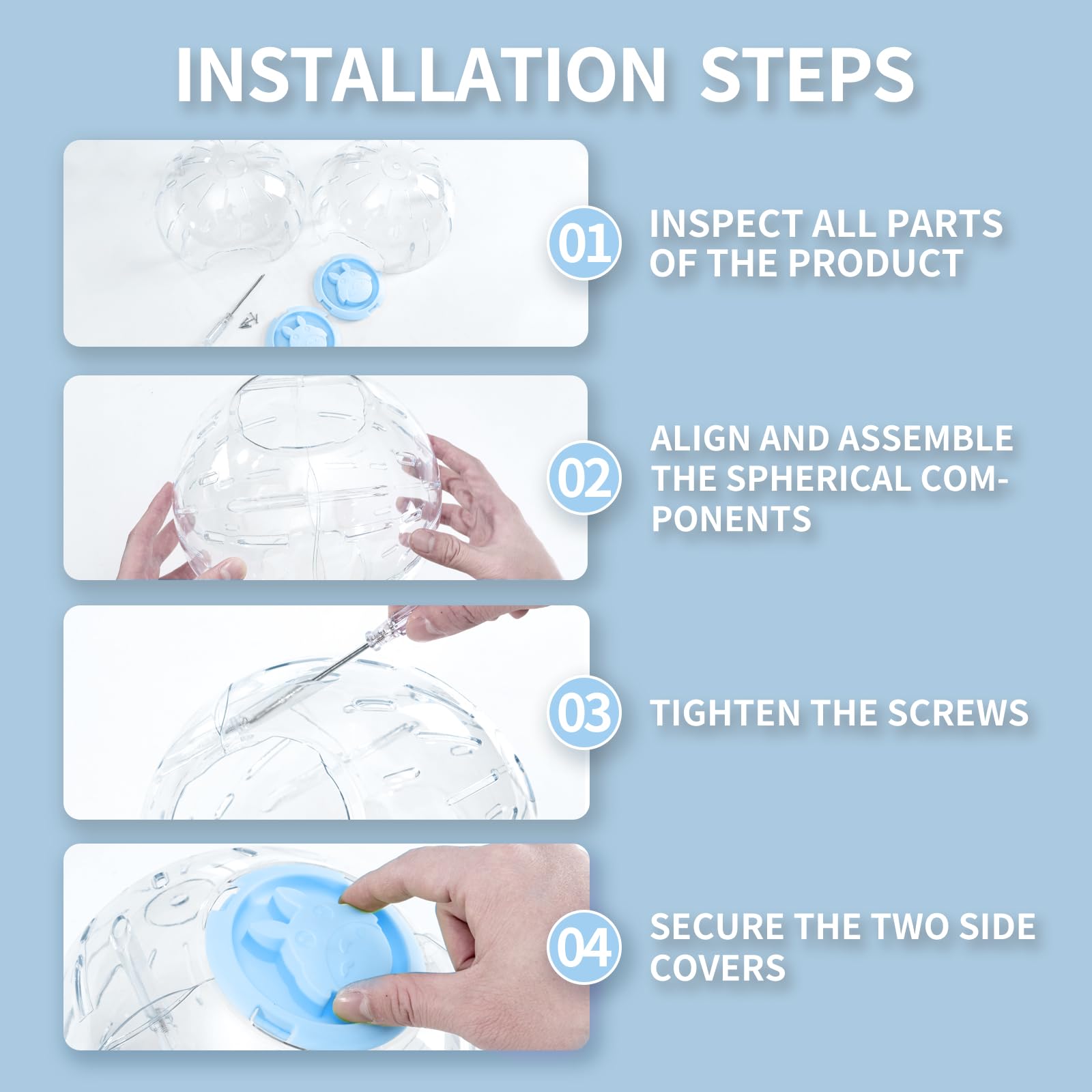 INSTALLATION STEPS

01 INSPECT ALL PARTS OF THE PRODUCT

02 ALIGN AND ASSEMBLE THE SPHERICAL COMPONENTS

03 TIGHTEN THE SCREWS

04 SECURE THE TWO SIDE COVERS